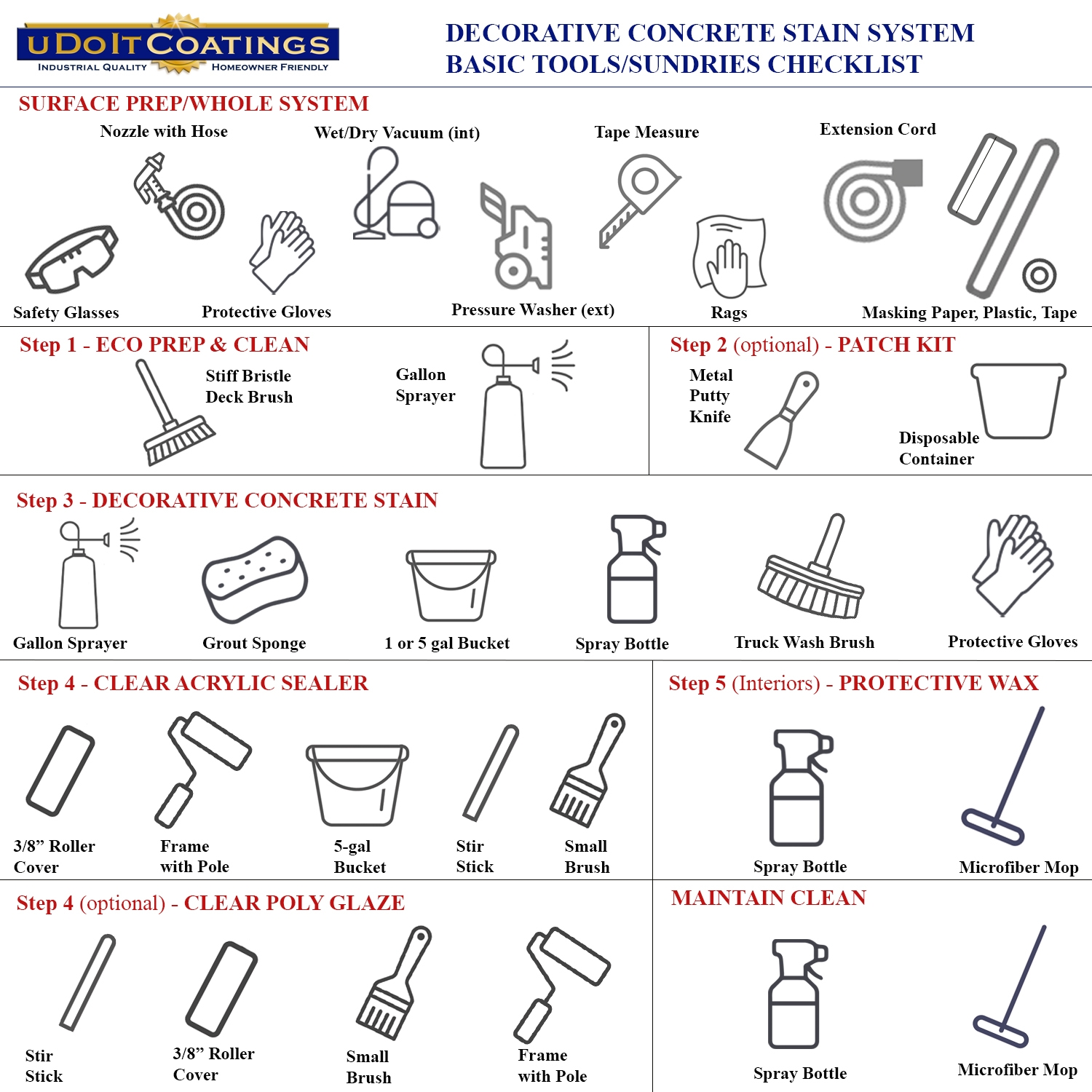 UDOITCOATINGS
INDUSTRIAL QUALITY HOMEOWNER FRIENDLY

DECORATIVE CONCRETE STAIN SYSTEM
BASIC TOOLS/SUNDRIES CHECKLIST

SURFACE PREP/WHOLE SYSTEM

Nozzle with Hose
Wet/Dry Vacuum (int)
Tape Measure
Extension Cord
Safety Glasses
Protective Gloves
Pressure Washer (ext)
Rags
Masking Paper, Plastic, Tape

Step 1 - ECO PREP & CLEAN

Stiff Bristle Deck Brush
Gallon Sprayer

Step 2 (optional) - PATCH KIT

Metal Putty Knife
Disposable Container

Step 3 - DECORATIVE CONCRETE STAIN

Gallon Sprayer
Grout Sponge
1 or 5 gal Bucket
Spray Bottle
Truck Wash Brush
Protective Gloves

Step 4 - CLEAR ACRYLIC SEALER

3/8” Roller Cover
Frame with Pole
5-gal Bucket
Stir Stick
Small Brush

Step 5 (Interiors) - PROTECTIVE WAX

Spray Bottle
Microfiber Mop

Step 4 (optional) - CLEAR POLY GLAZE

Stir Stick
3/8” Roller Cover
Small Brush
Frame with Pole

MAINTAIN CLEAN

Spray Bottle
Microfiber Mop